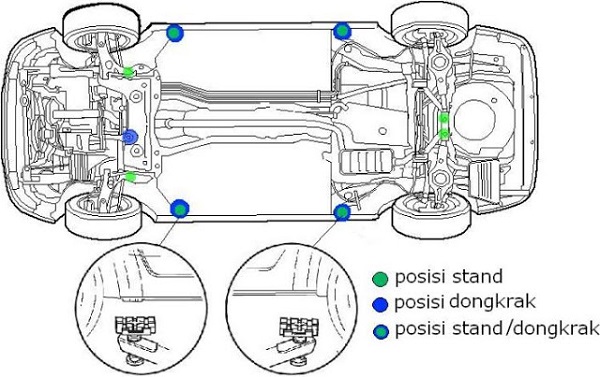 posisi stand
posisi dongkrak
posisi stand/dongkrak