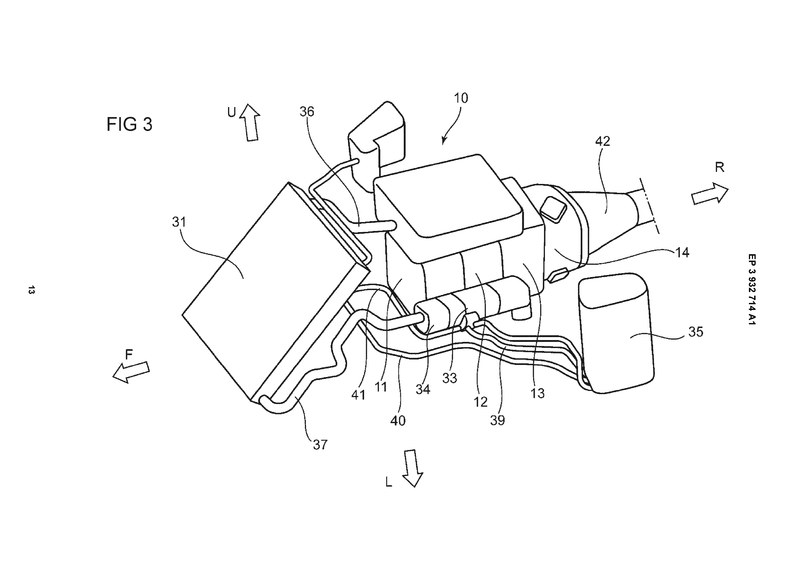 FIG 3

U

36

10

42

R

31

14

EP 3 932 714 A1

13

35

F

41

11

34

33

12

13

40

39

37

L