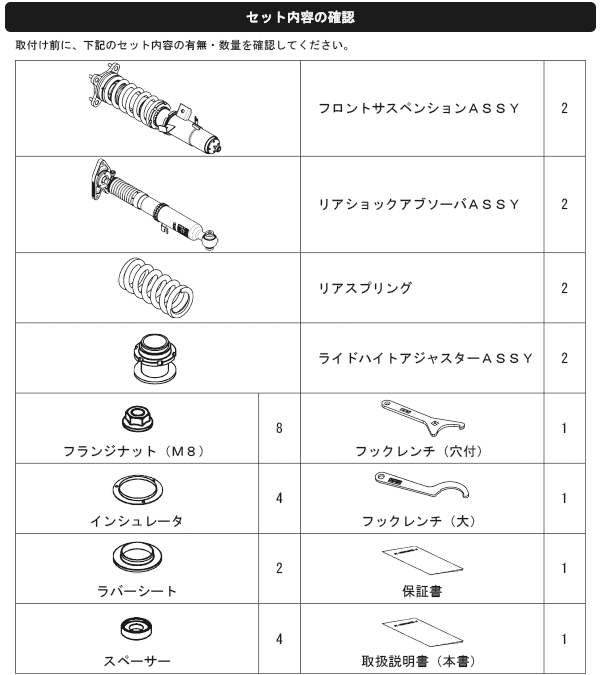 セット内容の確認

取付け前に、下記のセット内容の有無・数量を確認してください。

| | | | |
|---|---|---|---|
| | | フロントサスペンションＡＳＳＹ | 2 |
| | | リアショックアブソーバＡＳＳＹ | 2 |
| | | リアスプリング | 2 |
| | | ライドハイトアジャスターＡＳＳＹ | 2 |
| フランジナット（Ｍ８） | 8 | フックレンチ（穴付） | 1 |
| インシュレータ | 4 | フックレンチ（大） | 1 |
| ラバーシート | 2 | 保証書 | 1 |
| スペーサー | 4 | 取扱説明書（本書） | 1 |