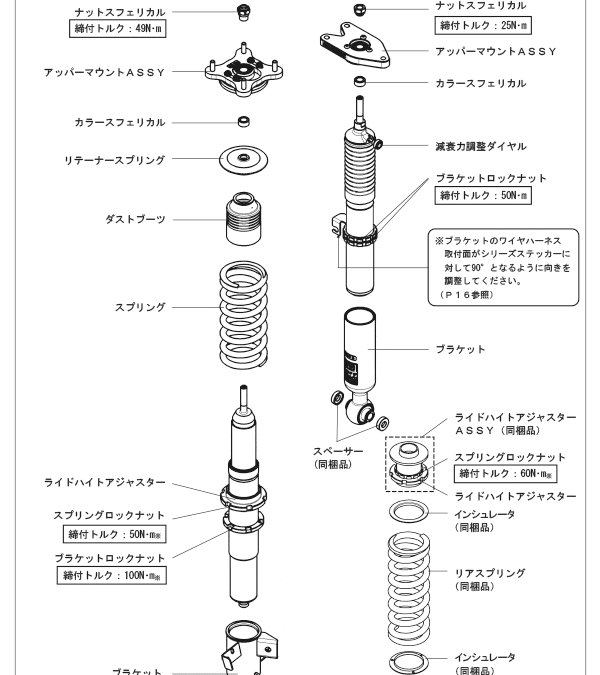 ナットスフェリカル
締付トルク：49N·m

アッパーマウントＡＳＳＹ

カラースフェリカル

リテーナースプリング

ダストブーツ

スプリング

ライドハイトアジャスター

スプリングロックナット
締付トルク：50N·m※

ブラケットロックナット
締付トルク：100N·m※

ブラケット

ナットスフェリカル
締付トルク：25N·m

アッパーマウントＡＳＳＹ

カラースフェリカル

減衰力調整ダイヤル

ブラケットロックナット
締付トルク：50N·m

※ブラケットのワイヤハーネス取付面がシリーズステッカーに対して90°となるように向きを調整してください。
（Ｐ１６参照）

ブラケット

スペーサー
（同梱品）

ライドハイトアジャスターＡＳＳＹ（同梱品）

スプリングロックナット
締付トルク：60N·m※

ライドハイトアジャスター

インシュレータ
（同梱品）

リアスプリング
（同梱品）

インシュレータ
（同梱品）