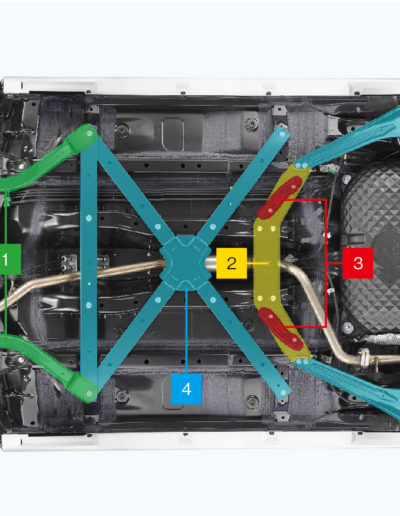 1
2
3
4