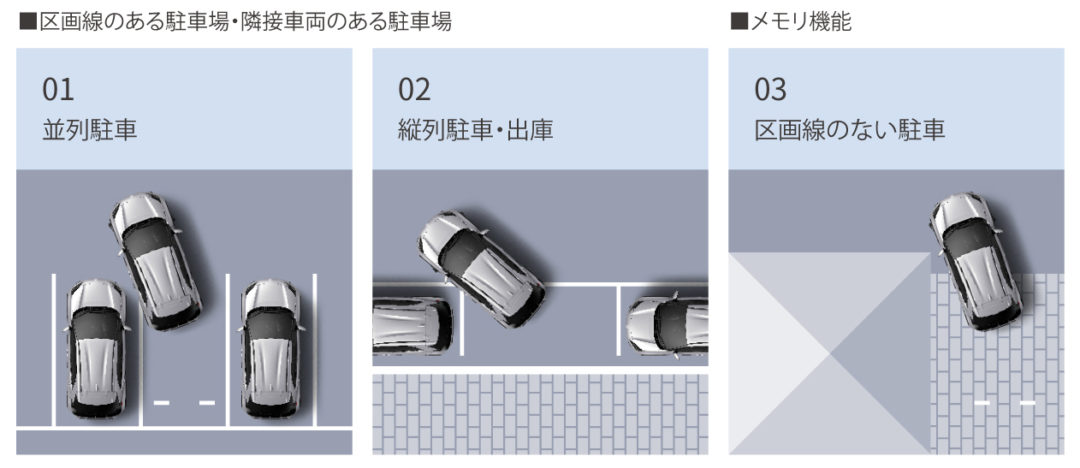 ■区画線のある駐車場・隣接車両のある駐車場

01
並列駐車

02
縦列駐車・出庫

■メモリ機能

03
区画線のない駐車