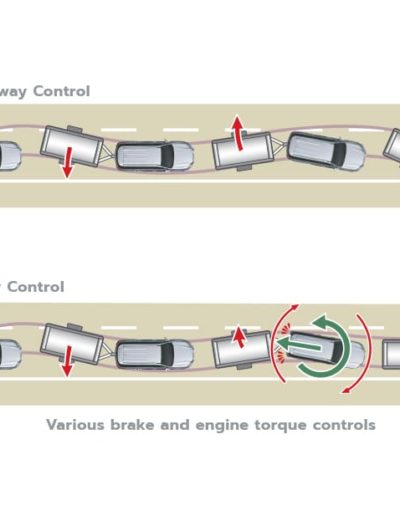 way Control

Control

Various brake and engine torque controls