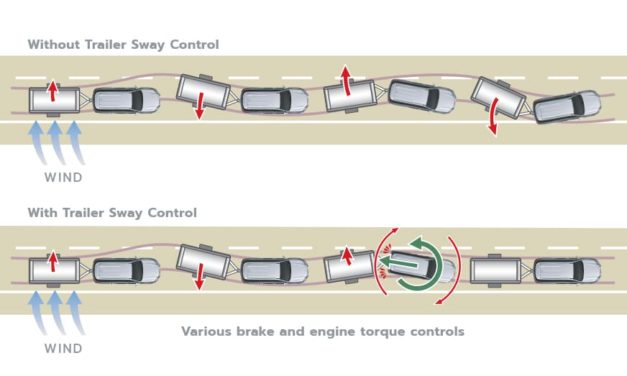 Without Trailer Sway Control

WIND

With Trailer Sway Control

WIND

Various brake and engine torque controls