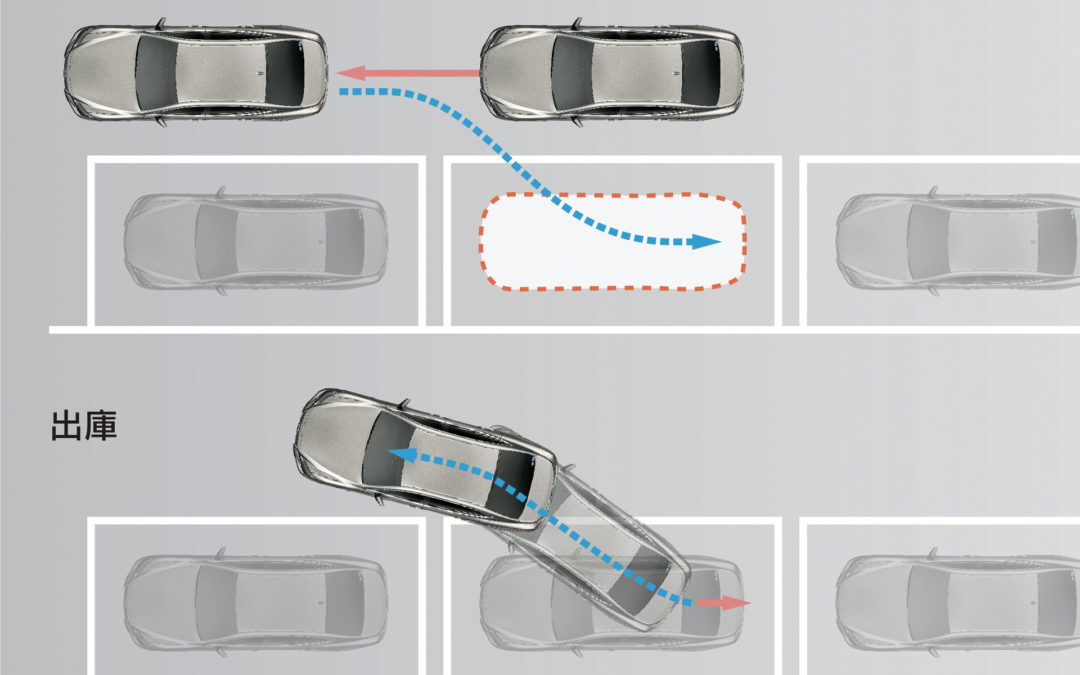 出庫