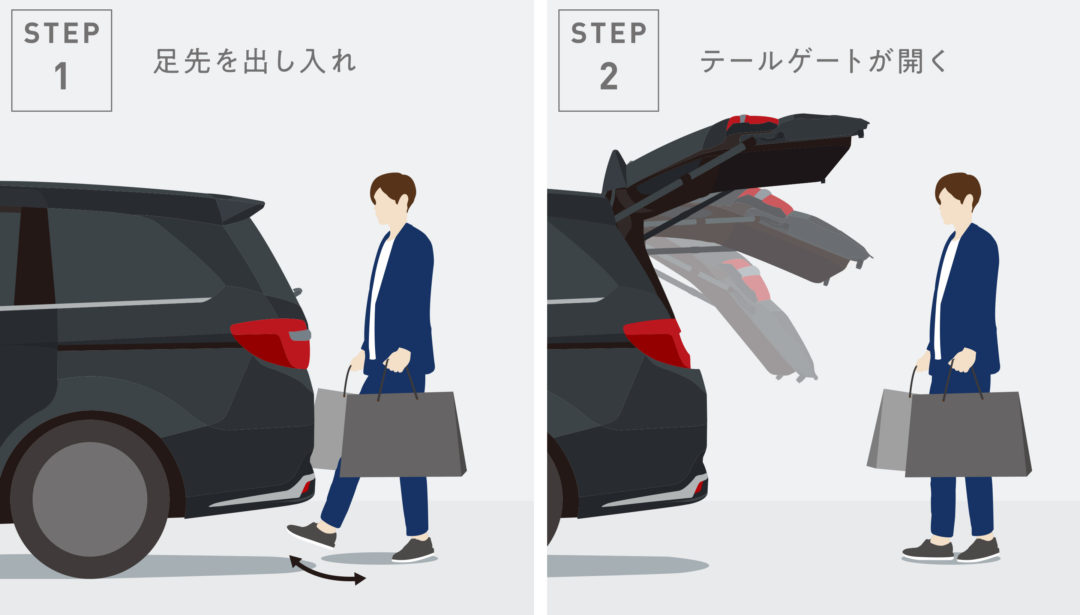 STEP
1

足先を出し入れ

STEP
2

テールゲートが開く