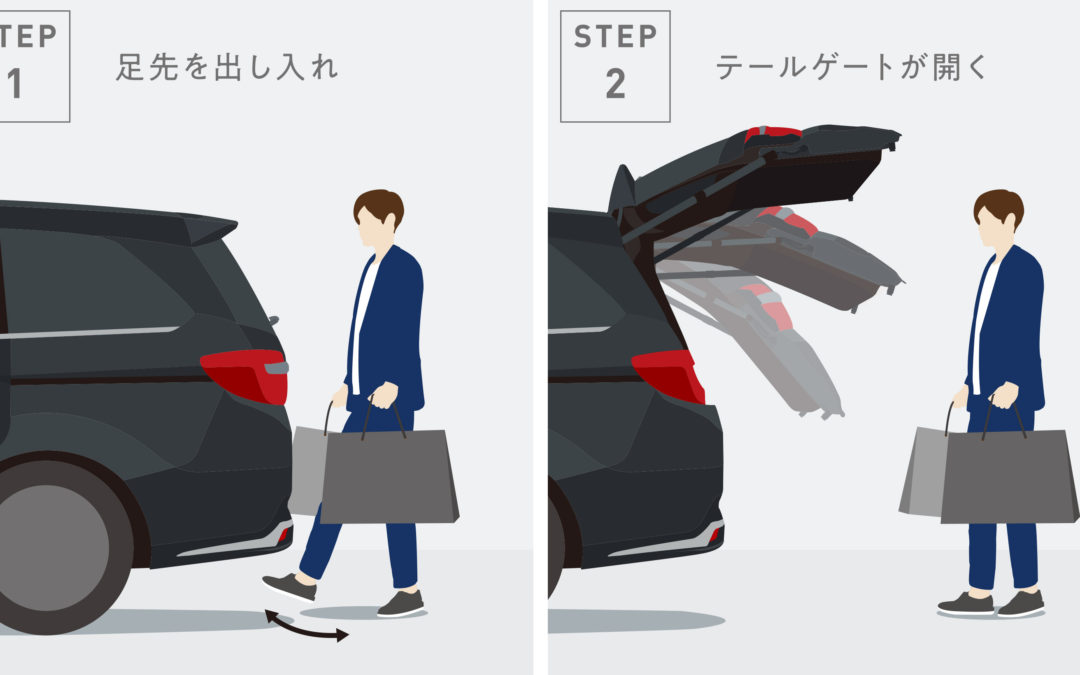 TEP
1

足先を出し入れ

STEP
2

テールゲートが開く