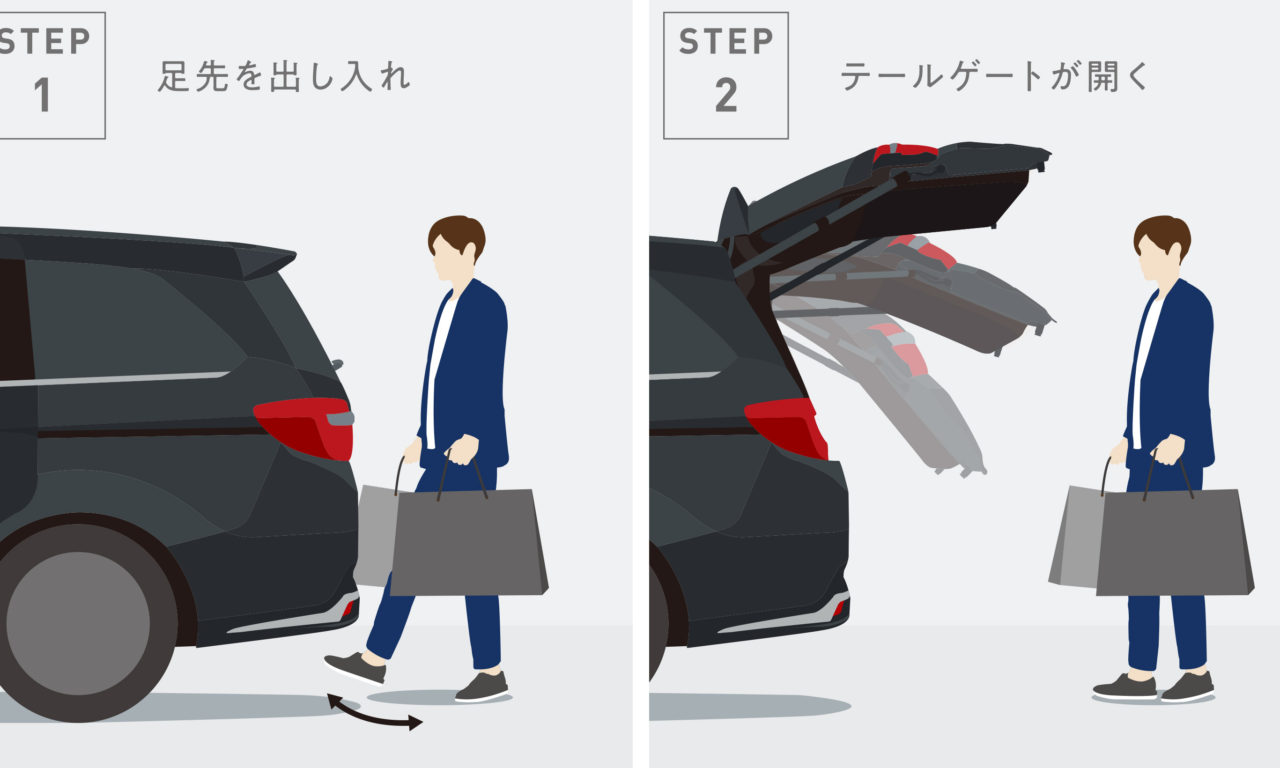 STEP
1

足先を出し入れ

STEP
2

テールゲートが開く